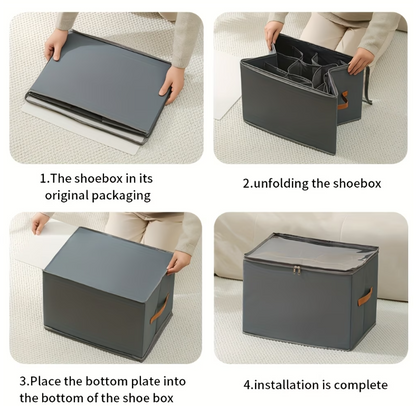 1.The shoebox in its original packaging

2.unfolding the shoebox

3.Place the bottom plate into the bottom of the shoe box

4.installation is complete